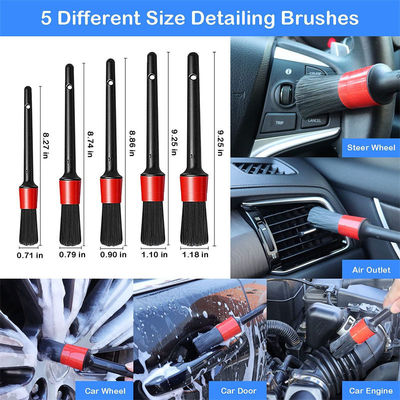 5 Different Size Detailing Brushes

8.27 in
8.74 in
8.86 in
9.25 in
9.25 in

0.71 in
0.79 in
0.90 in
1.10 in
1.18 in

TRIP
CANCEL

Steer Wheel

Air Outlet

Car Wheel

Car Door

Car Engine